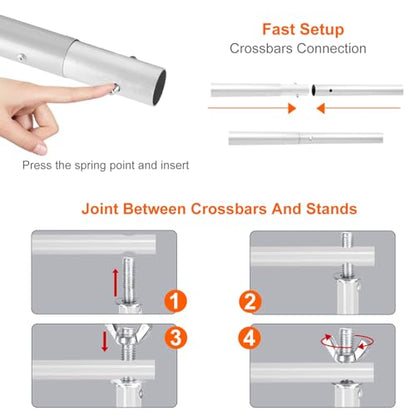 Fast Setup
Crossbars Connection

Press the spring point and insert

Joint Between Crossbars And Stands

1

2

3

4