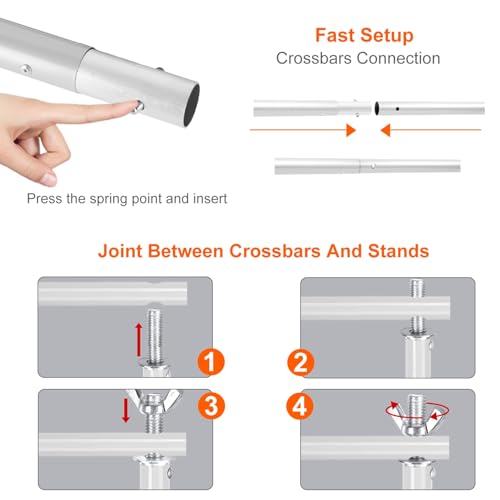 Fast Setup

Crossbars Connection

Press the spring point and insert

Joint Between Crossbars And Stands

1

2

3

4