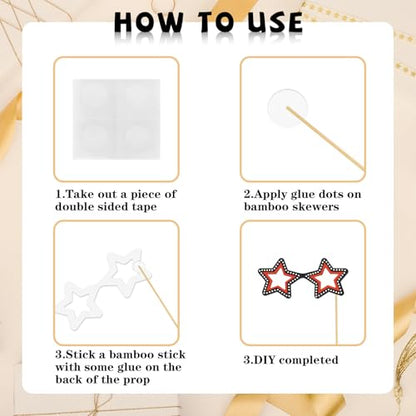 HOW TO USE

1.Take out a piece of double sided tape

2.Apply glue dots on bamboo skewers

3.Stick a bamboo stick with some glue on the back of the prop

3.DIY completed