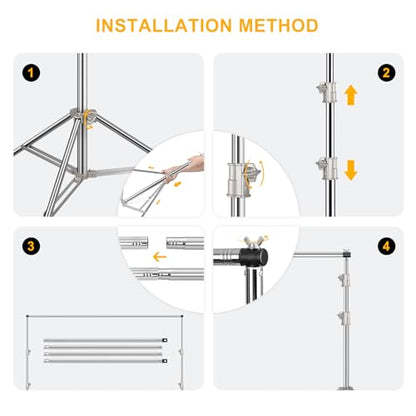 INSTALLATION METHOD

1

2

3

4