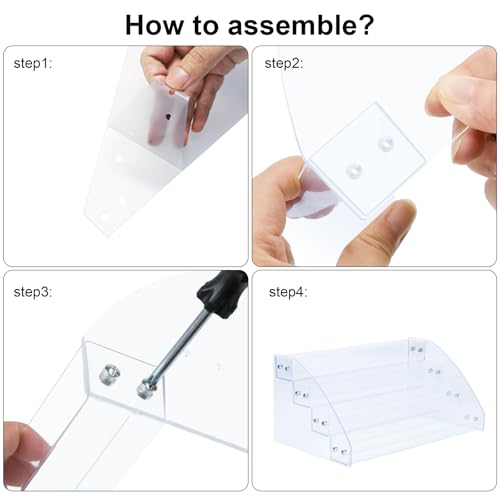 How to assemble?

step1:

step2:

step3:

step4: