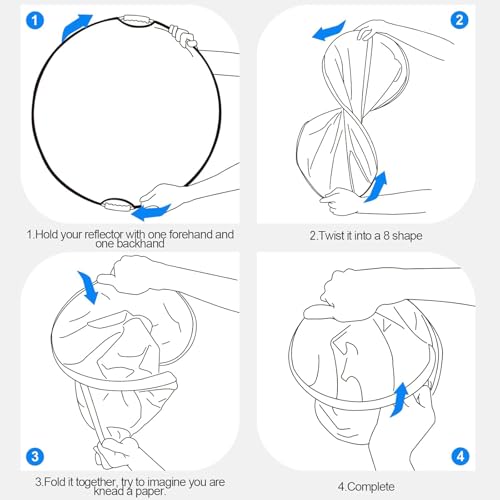 1

2

1.Hold your reflector with one forehand and one backhand

2.Twist it into a 8 shape

3

4

3.Fold it together, try to imagine you are knead a paper.

4.Complete