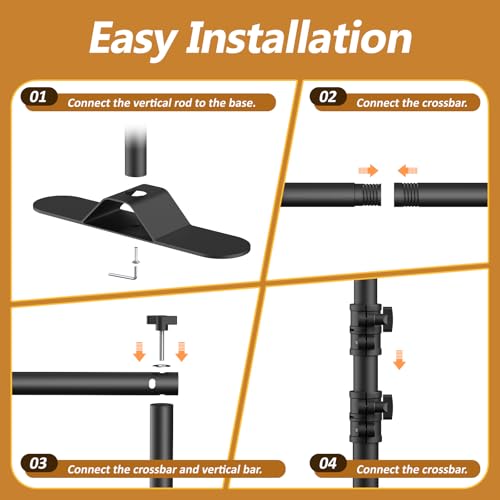 Easy Installation

01 Connect the vertical rod to the base.

02 Connect the crossbar.

03 Connect the crossbar and vertical bar.

04 Connect the crossbar.