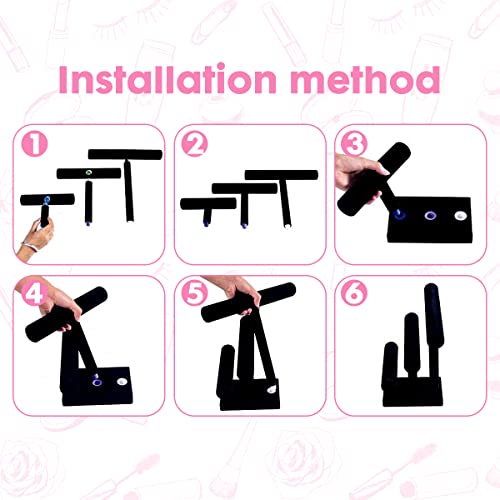 Installation method

1

2

3

4

5

6