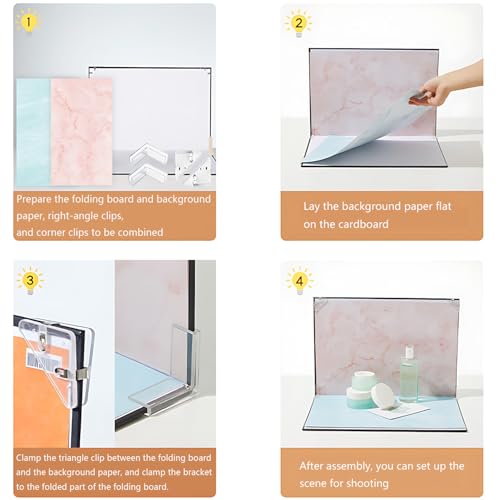 1

Prepare the folding board and background paper, right-angle clips, and corner clips to be combined

2

Lay the background paper flat on the cardboard

3

Clamp the triangle clip between the folding board and the background paper, and clamp the bracket to the folded part of the folding board.

4

After assembly, you can set up the scene for shooting