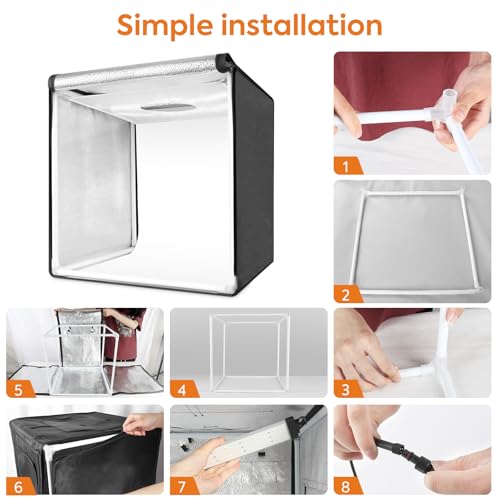 Simple installation

1

2

5

4

3

6

7

8