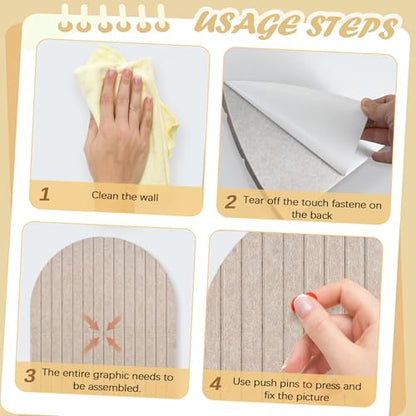 USAGE STEPS

1 Clean the wall

2 Tear off the touch fastene on the back

3 The entire graphic needs to be assembled.

4 Use push pins to press and fix the picture