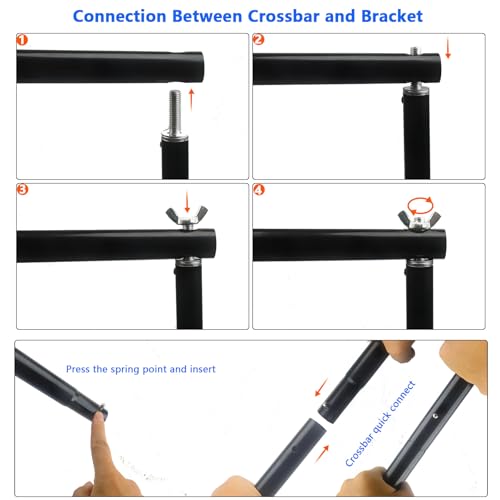 Connection Between Crossbar and Bracket

1

2

3

4

Press the spring point and insert

Crossbar quick connect