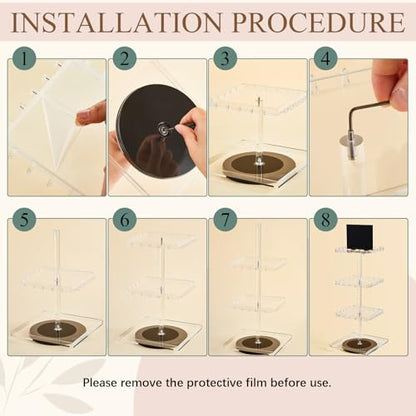 INSTALLATION PROCEDURE

1

2

3

4

5

6

7

8

Please remove the protective film before use.