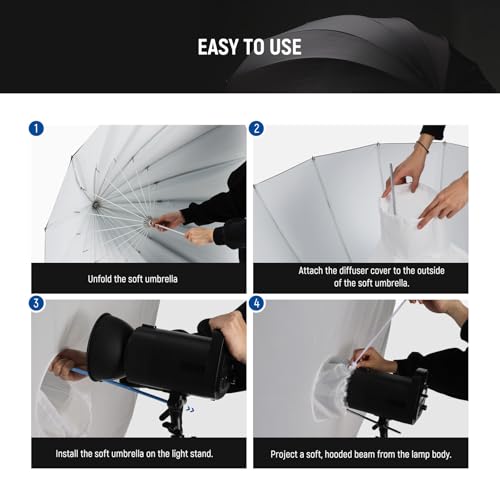 EASY TO USE

1

Unfold the soft umbrella

2

Attach the diffuser cover to the outside of the soft umbrella.

3

Install the soft umbrella on the light stand.

4

Project a soft, hooded beam from the lamp body.