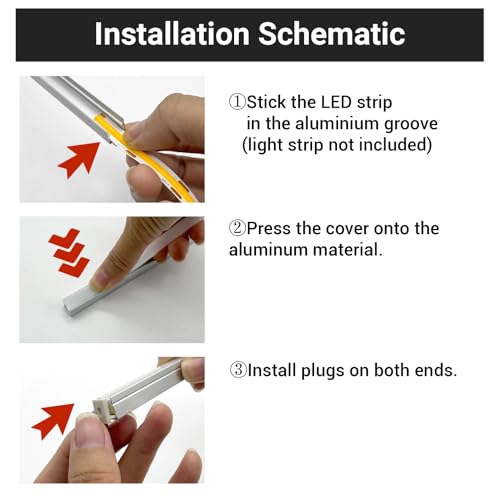 Installation Schematic

①Stick the LED strip in the aluminium groove (light strip not included)

②Press the cover onto the aluminum material.

③Install plugs on both ends.