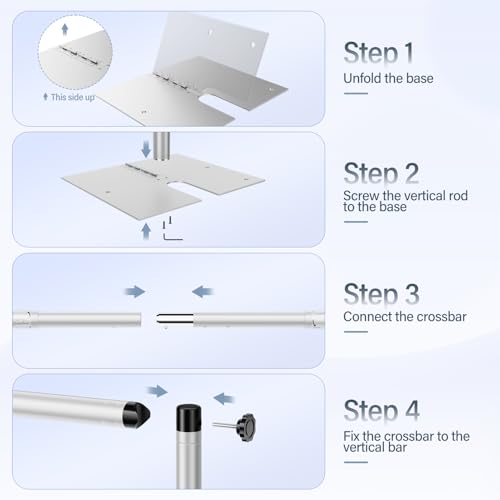 This side up

Step 1
Unfold the base

Step 2
Screw the vertical rod to the base

Step 3
Connect the crossbar

Step 4
Fix the crossbar to the vertical bar