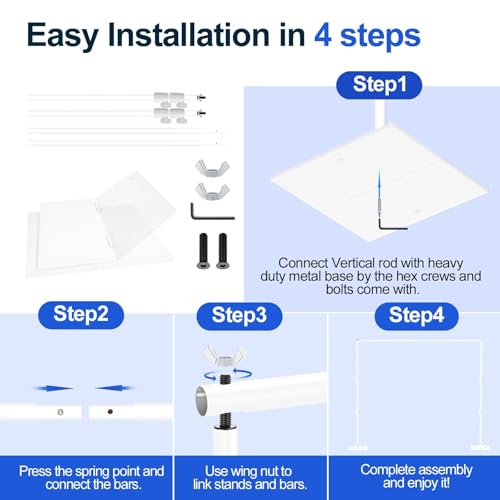 Easy Installation in 4 steps

Step1

Connect Vertical rod with heavy duty metal base by the hex crews and bolts come with.

Step2

Press the spring point and connect the bars.

Step3

Use wing nut to link stands and bars.

Step4

Complete assembly and enjoy it!