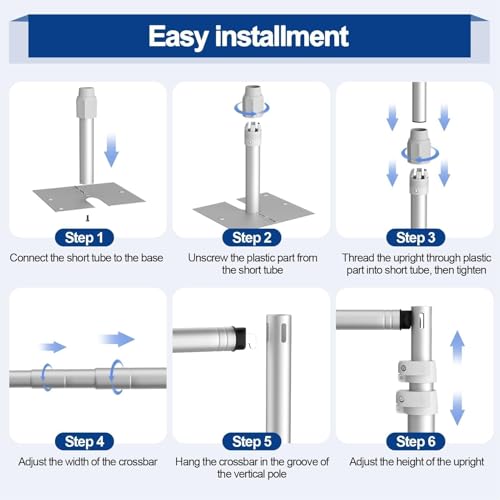 Easy installment

Step 1
Connect the short tube to the base

Step 2
Unscrew the plastic part from the short tube

Step 3
Thread the upright through plastic part into short tube, then tighten

Step 4
Adjust the width of the crossbar

Step 5
Hang the crossbar in the groove of the vertical pole

Step 6
Adjust the height of the upright