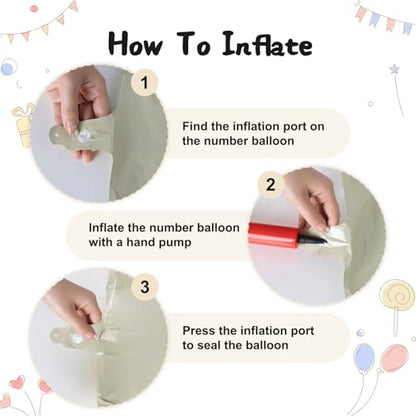 How To Inflate

1

Find the inflation port on the number balloon

2

Inflate the number balloon with a hand pump

3

Press the inflation port to seal the balloon