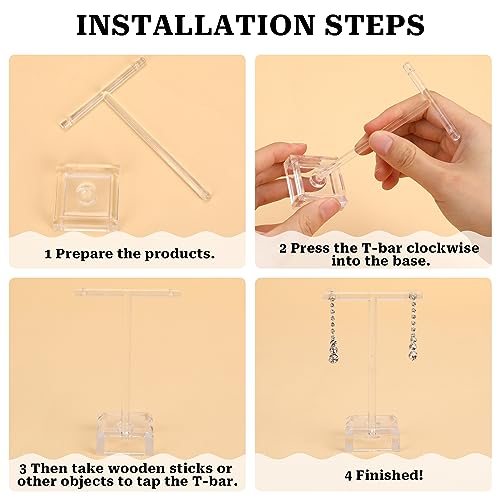 INSTALLATION STEPS

1 Prepare the products.

2 Press the T-bar clockwise into the base.

3 Then take wooden sticks or other objects to tap the T-bar.

4 Finished!