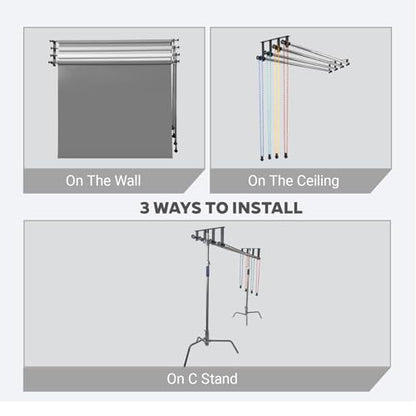 On The Wall

On The Ceiling

3 WAYS TO INSTALL

On C Stand