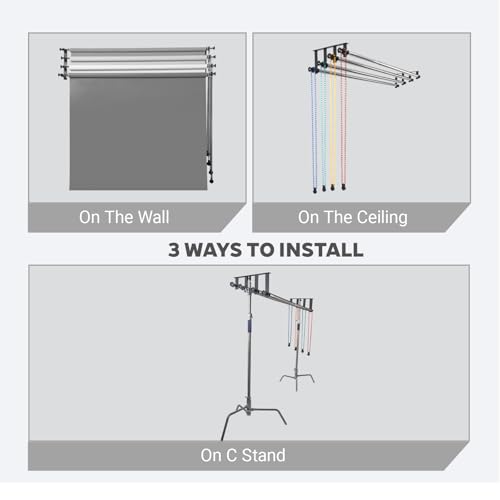 On The Wall

On The Ceiling

3 WAYS TO INSTALL

On C Stand