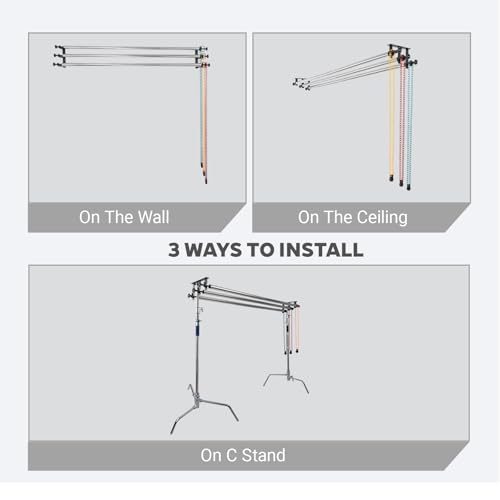 On The Wall

On The Ceiling

3 WAYS TO INSTALL

On C Stand