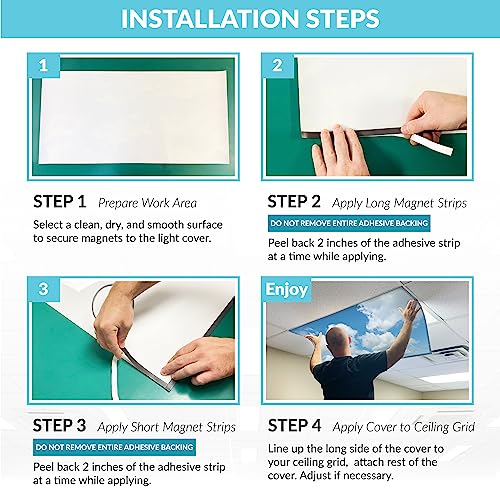 INSTALLATION STEPS

1

STEP 1 Prepare Work Area

Select a clean, dry, and smooth surface to secure magnets to the light cover.

2

STEP 2 Apply Long Magnet Strips

DO NOT REMOVE ENTIRE ADHESIVE BACKING

Peel back 2 inches of the adhesive strip at a time while applying.

3

STEP 3 Apply Short Magnet Strips

DO NOT REMOVE ENTIRE ADHESIVE BACKING

Peel back 2 inches of the adhesive strip at a time while applying.

Enjoy

STEP 4 Apply Cover to Ceiling Grid

Line up the long side of the cover to your ceiling grid, attach rest of the cover. Adjust if necessary.