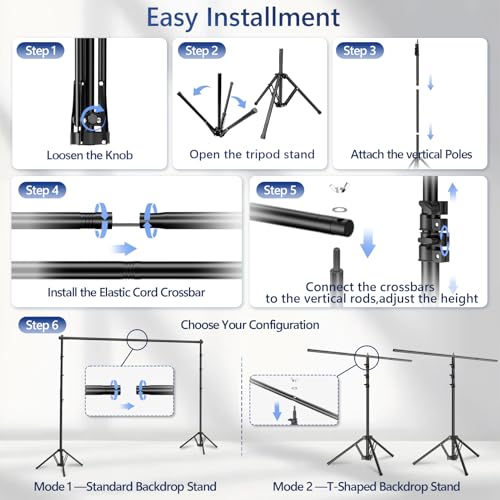 Easy Installment

Step 1
Loosen the Knob

Step 2
Open the tripod stand

Step 3
Attach the vertical Poles

Step 4
Install the Elastic Cord Crossbar

Step 5
Connect the crossbars to the vertical rods,adjust the height

Step 6
Choose Your Configuration

Mode 1 —Standard Backdrop Stand

Mode 2 —T-Shaped Backdrop Stand