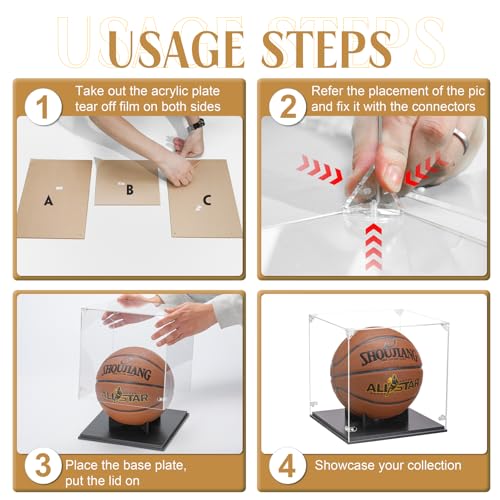 USAGE STEPS

1 Take out the acrylic plate tear off film on both sides

A
B
C

2 Refer the placement of the pic and fix it with the connectors

SHOUJIANG
ALLSTAR

3 Place the base plate, put the lid on

SHOUJIANG
ALLSTAR

4 Showcase your collection