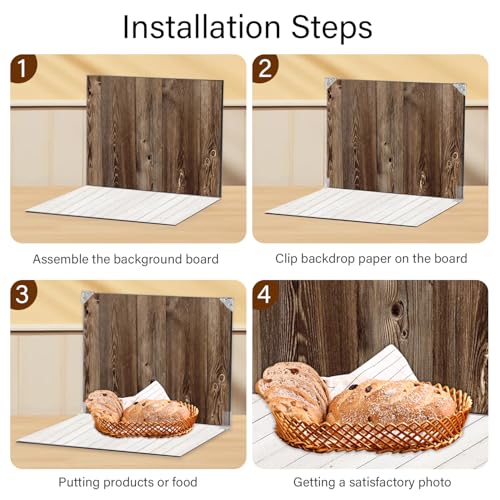 Installation Steps

1

Assemble the background board

2

Clip backdrop paper on the board

3

Putting products or food

4

Getting a satisfactory photo