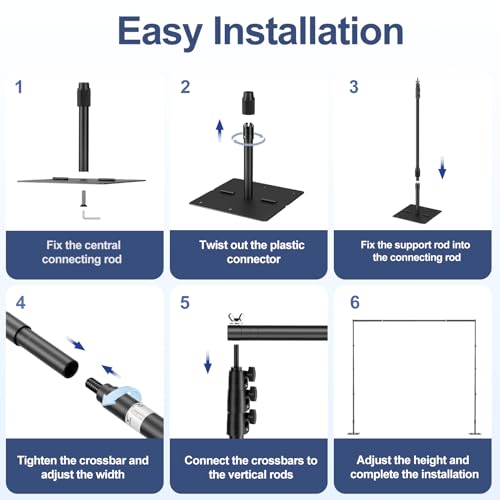 Easy Installation

1

Fix the central connecting rod

2

Twist out the plastic connector

3

Fix the support rod into the connecting rod

4

Tighten the crossbar and adjust the width

5

Connect the crossbars to the vertical rods

6

Adjust the height and complete the installation