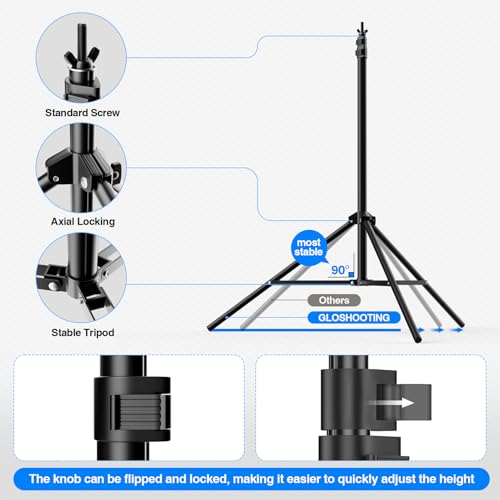 Standard Screw

Axial Locking

Stable Tripod

most stable

90°

Others

GLOSHOOTING

The knob can be flipped and locked, making it easier to quickly adjust the height