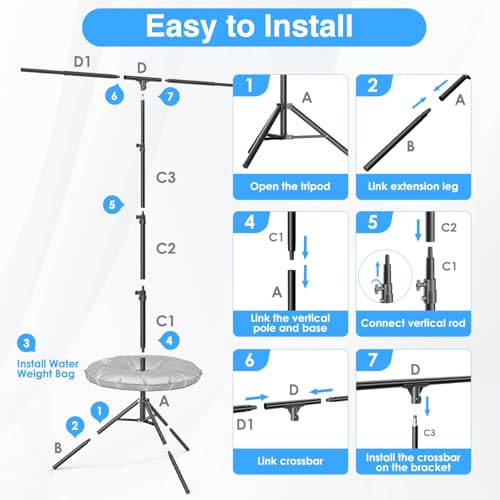 Easy to Install

D1
D
6
7
C3
5
C2
C1
4
3
Install Water Weight Bag
A
1
2
B

1
A
Open the tripod

2
A
B
Link extension leg

4
C1
A
Link the vertical pole and base

5
C2
C1
Connect vertical rod

6
D
D1
Link crossbar

7
D
C3
Install the crossbar on the bracket