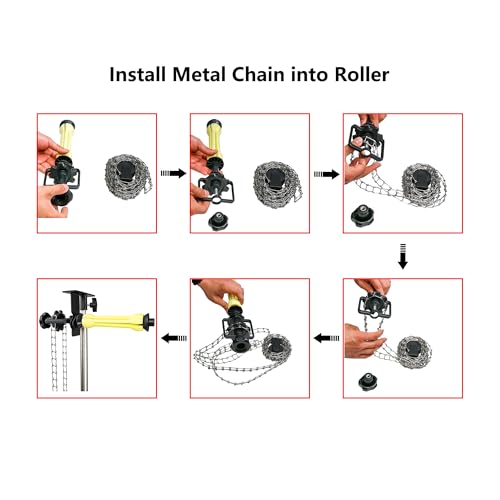 Install Metal Chain into Roller