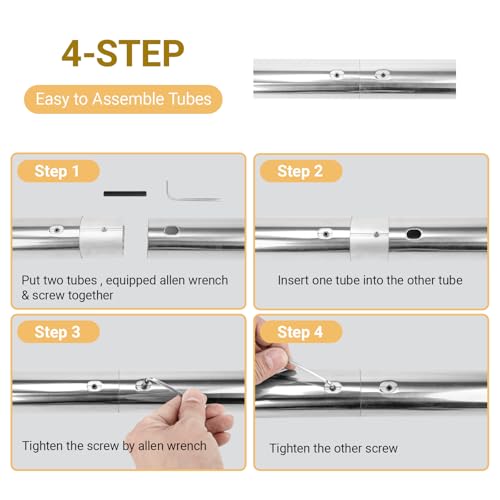 4-STEP

Easy to Assemble Tubes

Step 1

Put two tubes , equipped allen wrench & screw together

Step 2

Insert one tube into the other tube

Step 3

Tighten the screw by allen wrench

Step 4

Tighten the other screw