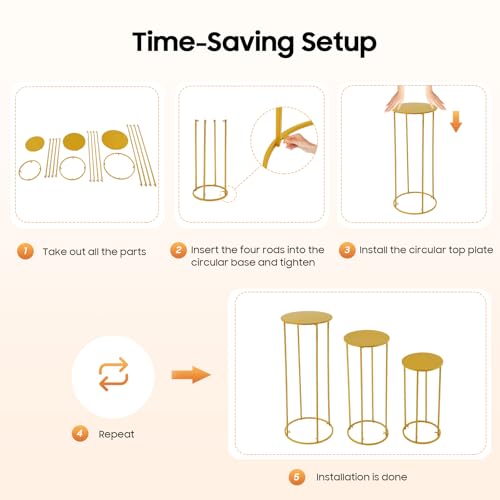 Time-Saving Setup

1 Take out all the parts

2 Insert the four rods into the circular base and tighten

3 Install the circular top plate

4 Repeat

5 Installation is done